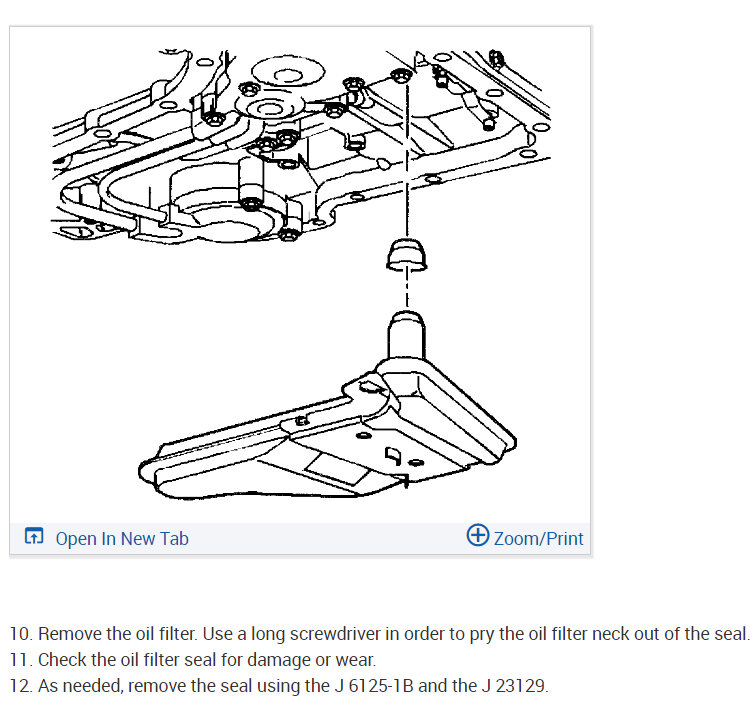 Open In New Tab

Zoom/Print

10. Remove the oil filter. Use a long screwdriver in order to pry the oil filter neck out of the seal.
11. Check the oil filter seal for damage or wear.
12. As needed, remove the seal using the J 6125-1B and the J 23129.