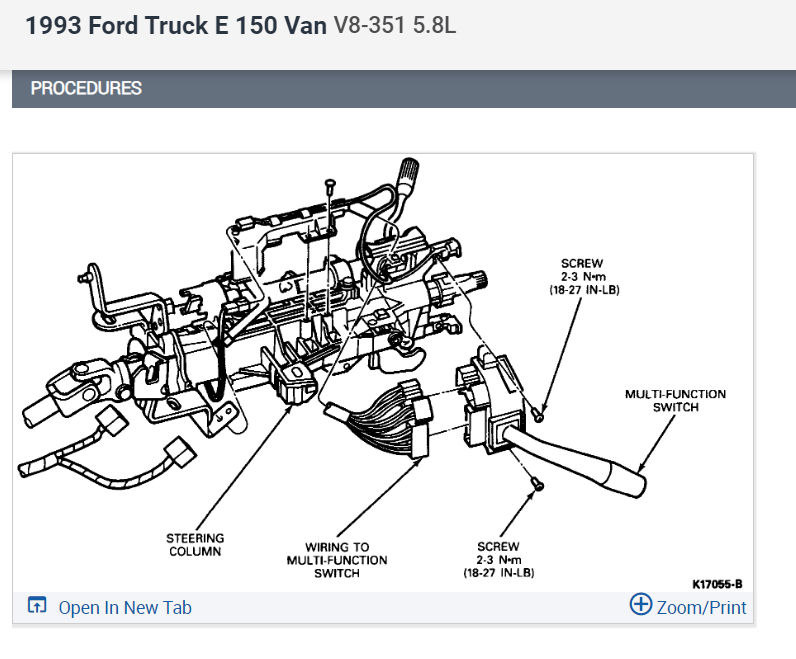 1993 Ford Truck E 150 Van V8-351 5.8L

PROCEDURES

SCREW
2-3 N•m
(18-27 IN-LB)

MULTI-FUNCTION
SWITCH

STEERING
COLUMN

WIRING TO
MULTI-FUNCTION
SWITCH

SCREW
2-3 N•m
(18-27 IN-LB)

K17055-B

Open In New Tab

Zoom/Print