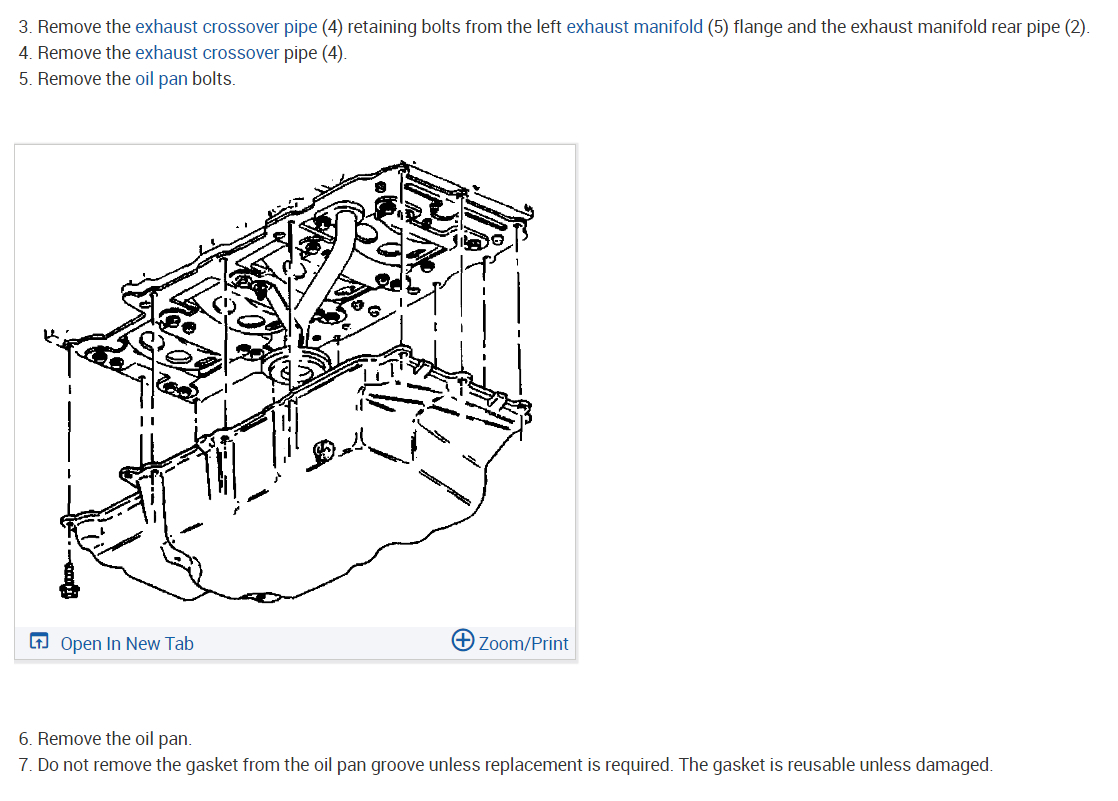 3. Remove the exhaust crossover pipe (4) retaining bolts from the left exhaust manifold (5) flange and the exhaust manifold rear pipe (2).
4. Remove the exhaust crossover pipe (4).
5. Remove the oil pan bolts.

Open In New Tab

Zoom/Print

6. Remove the oil pan.
7. Do not remove the gasket from the oil pan groove unless replacement is required. The gasket is reusable unless damaged.