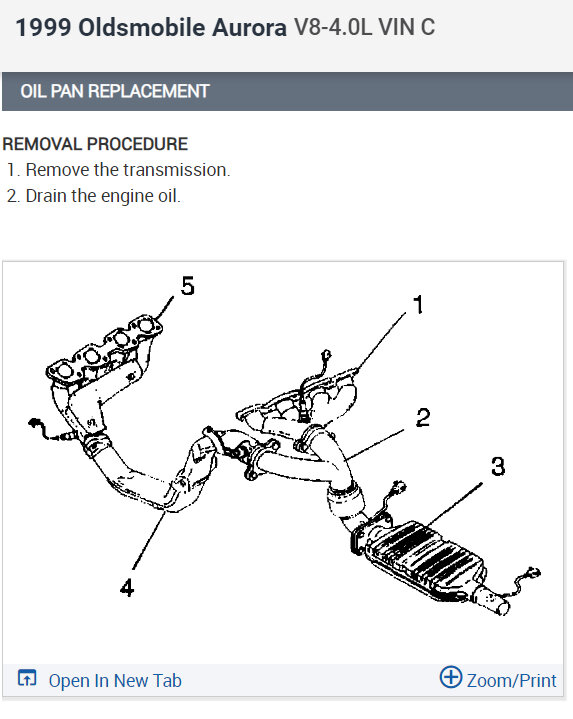 1999 Oldsmobile Aurora V8-4.0L VIN C

OIL PAN REPLACEMENT

REMOVAL PROCEDURE
1. Remove the transmission.
2. Drain the engine oil.

5
1
2
3
4

Open In New Tab
Zoom/Print