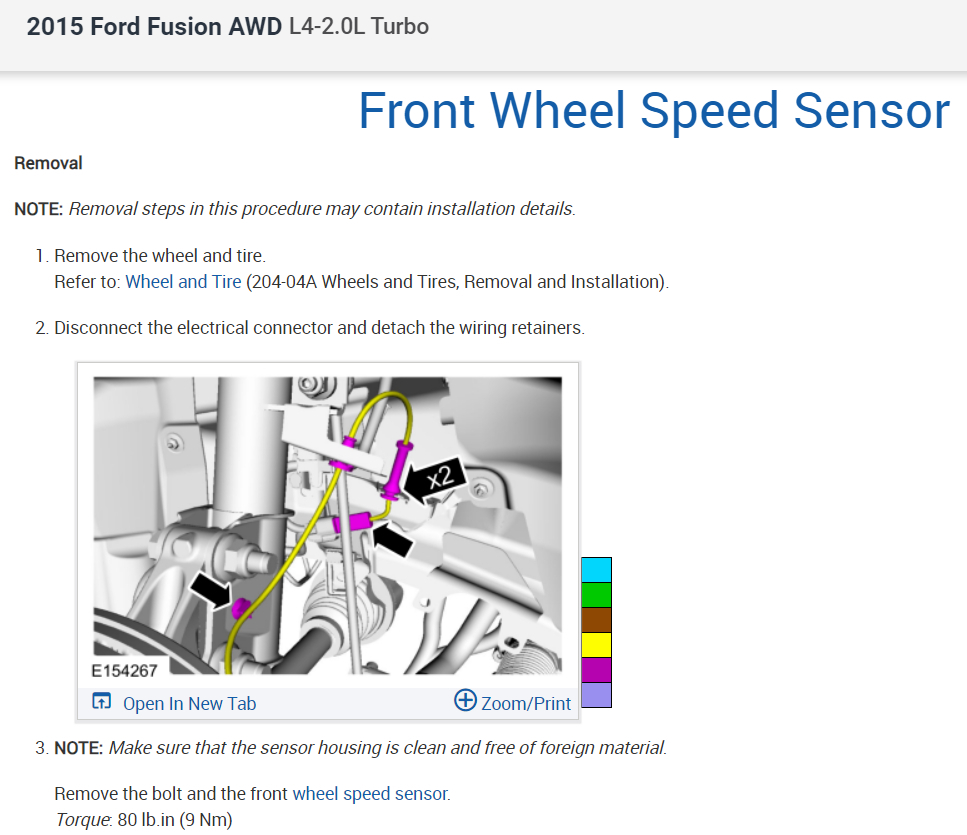 2015 Ford Fusion AWD L4-2.0L Turbo

Front Wheel Speed Sensor

Removal

NOTE: Removal steps in this procedure may contain installation details.

1. Remove the wheel and tire.
Refer to: Wheel and Tire (204-04A Wheels and Tires, Removal and Installation).

2. Disconnect the electrical connector and detach the wiring retainers.

x2

E154267

Open In New Tab

Zoom/Print

3. NOTE: Make sure that the sensor housing is clean and free of foreign material.

Remove the bolt and the front wheel speed sensor.
Torque: 80 lb.in (9 Nm)