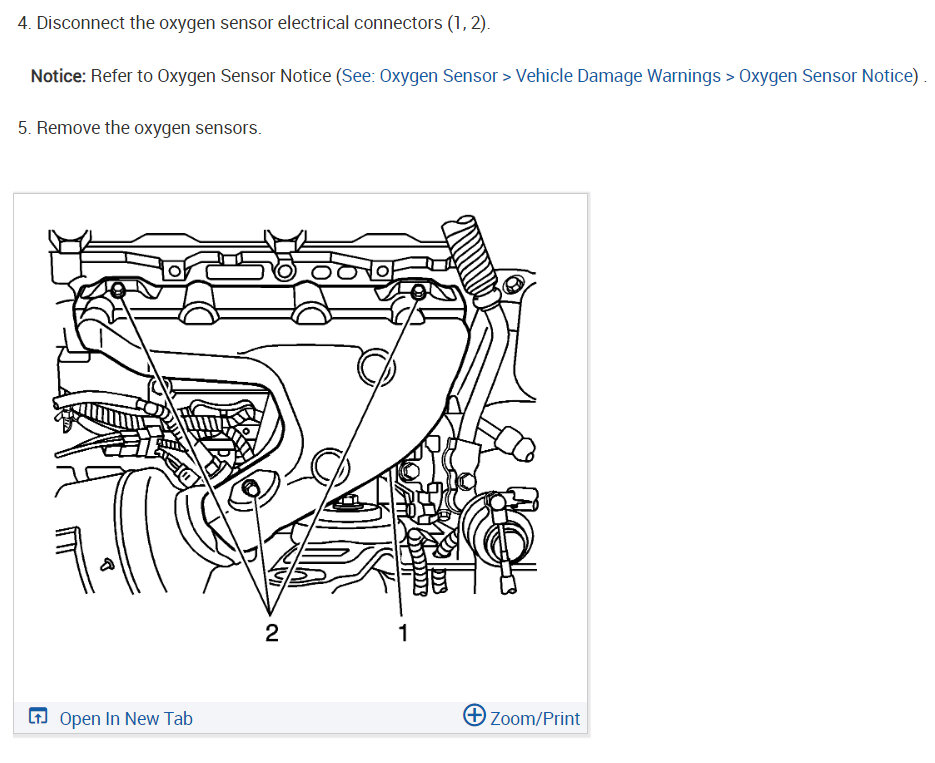 4. Disconnect the oxygen sensor electrical connectors (1, 2).

Notice: Refer to Oxygen Sensor Notice (See: Oxygen Sensor > Vehicle Damage Warnings > Oxygen Sensor Notice) .

5. Remove the oxygen sensors.

2
1

Open In New Tab
Zoom/Print