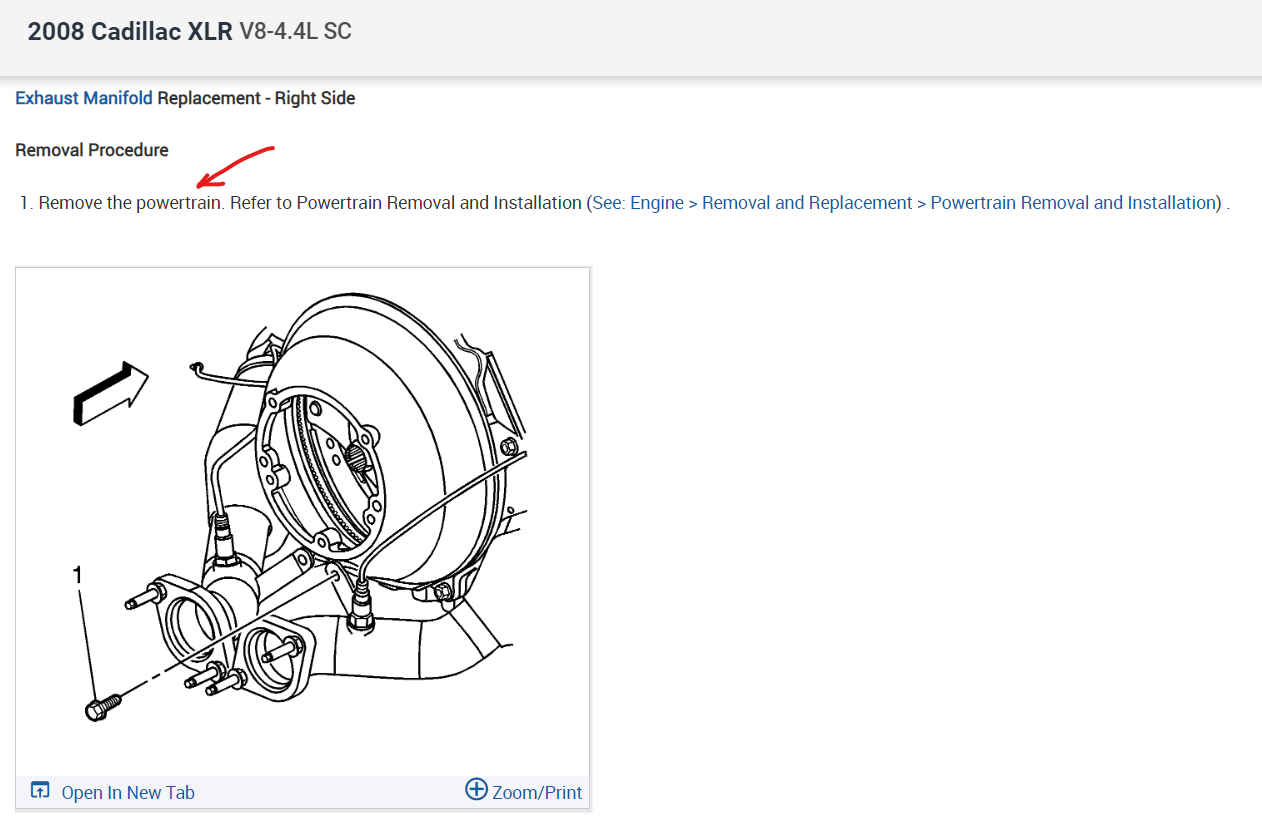 2008 Cadillac XLR V8-4.4L SC

Exhaust Manifold Replacement - Right Side

Removal Procedure

1. Remove the powertrain. Refer to Powertrain Removal and Installation (See: Engine > Removal and Replacement > Powertrain Removal and Installation) .

1

Open In New Tab

Zoom/Print