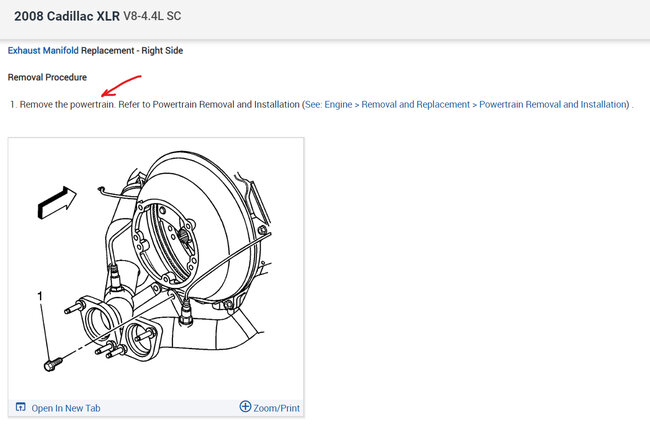 2008 Cadillac XLR V8-4.4L SC

Exhaust Manifold Replacement - Right Side

Removal Procedure

1. Remove the powertrain. Refer to Powertrain Removal and Installation (See: Engine > Removal and Replacement > Powertrain Removal and Installation) .

1

Open In New Tab

Zoom/Print