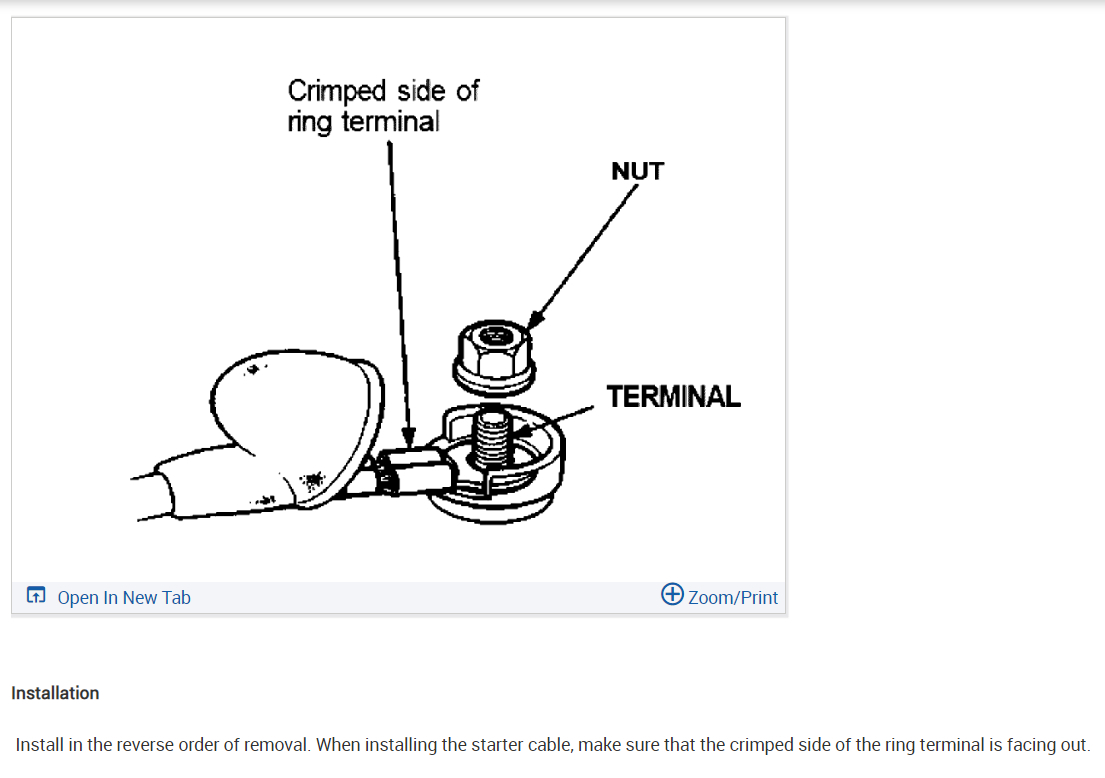 Crimped side of ring terminal

NUT

TERMINAL

Open In New Tab

Zoom/Print

Installation

Install in the reverse order of removal. When installing the starter cable, make sure that the crimped side of the ring terminal is facing out.