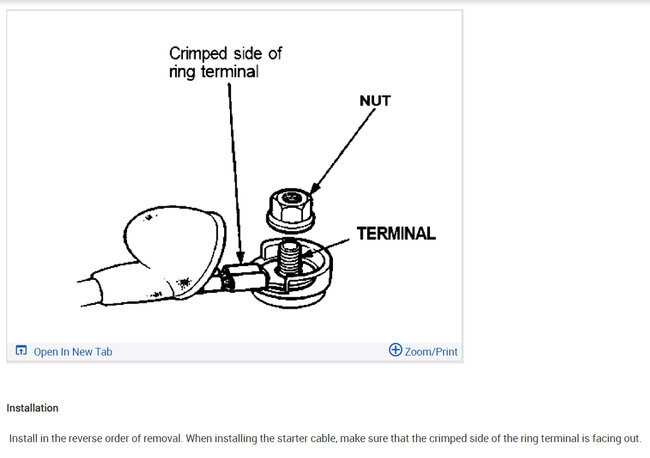 Crimped side of ring terminal

NUT

TERMINAL

Open In New Tab

Zoom/Print

Installation

Install in the reverse order of removal. When installing the starter cable, make sure that the crimped side of the ring terminal is facing out.