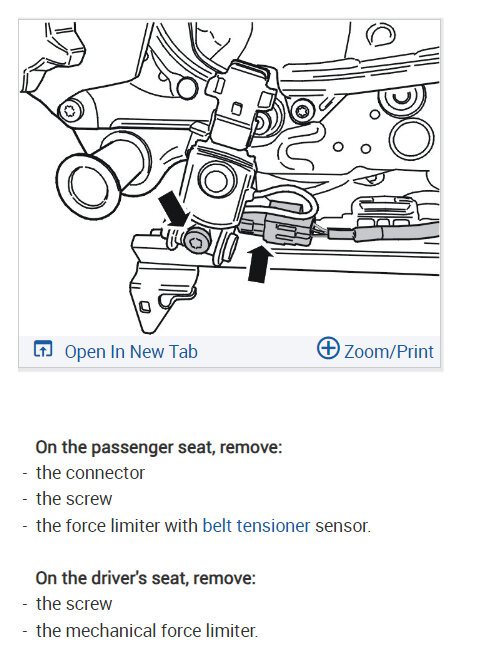 Open In New Tab

Zoom/Print

On the passenger seat, remove:
- the connector
- the screw
- the force limiter with belt tensioner sensor.

On the driver's seat, remove:
- the screw
- the mechanical force limiter.