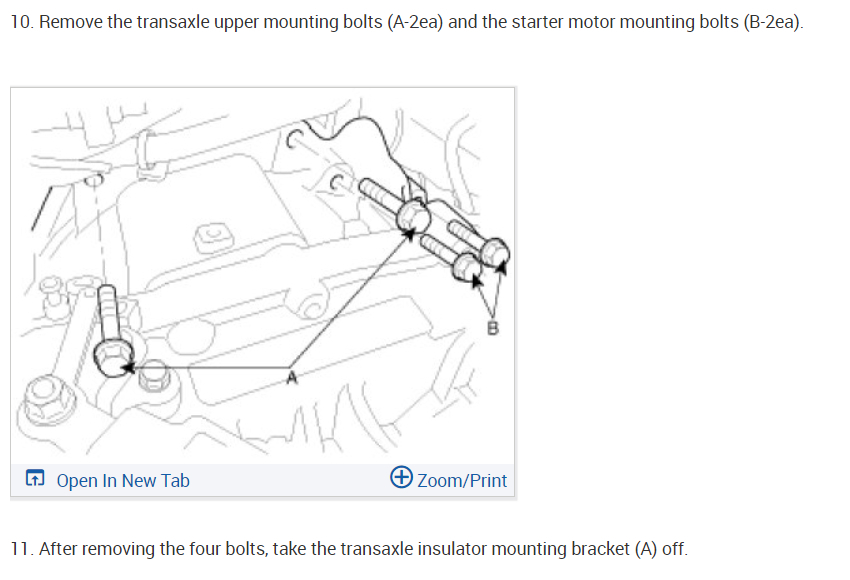 10. Remove the transaxle upper mounting bolts (A-2ea) and the starter motor mounting bolts (B-2ea).

B

A

Open In New Tab

Zoom/Print

11. After removing the four bolts, take the transaxle insulator mounting bracket (A) off.