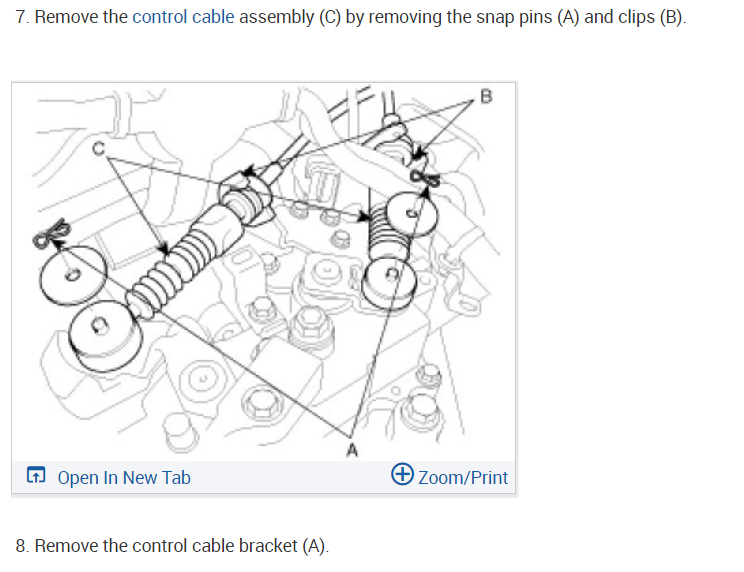 7. Remove the control cable assembly (C) by removing the snap pins (A) and clips (B).

B

C

A

Open In New Tab

Zoom/Print

8. Remove the control cable bracket (A).