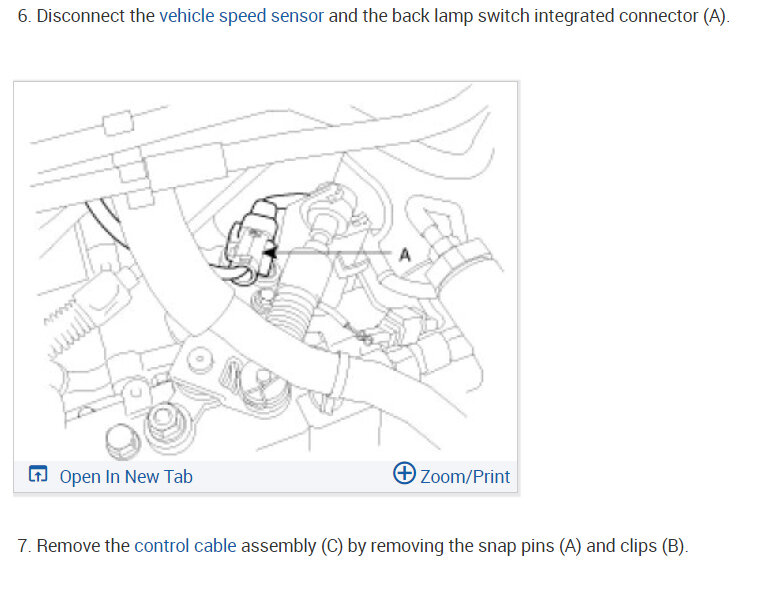 6. Disconnect the vehicle speed sensor and the back lamp switch integrated connector (A).

A

Open In New Tab

Zoom/Print

7. Remove the control cable assembly (C) by removing the snap pins (A) and clips (B).