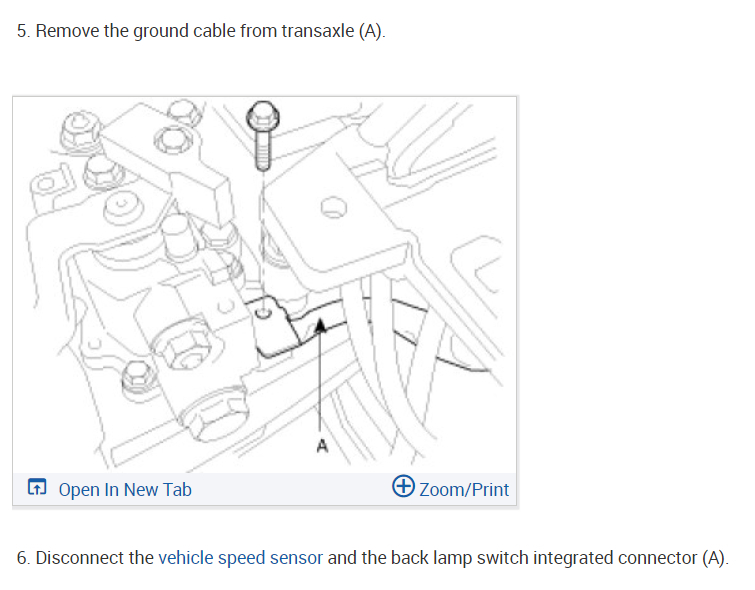 5. Remove the ground cable from transaxle (A).

A

Open In New Tab

Zoom/Print

6. Disconnect the vehicle speed sensor and the back lamp switch integrated connector (A).