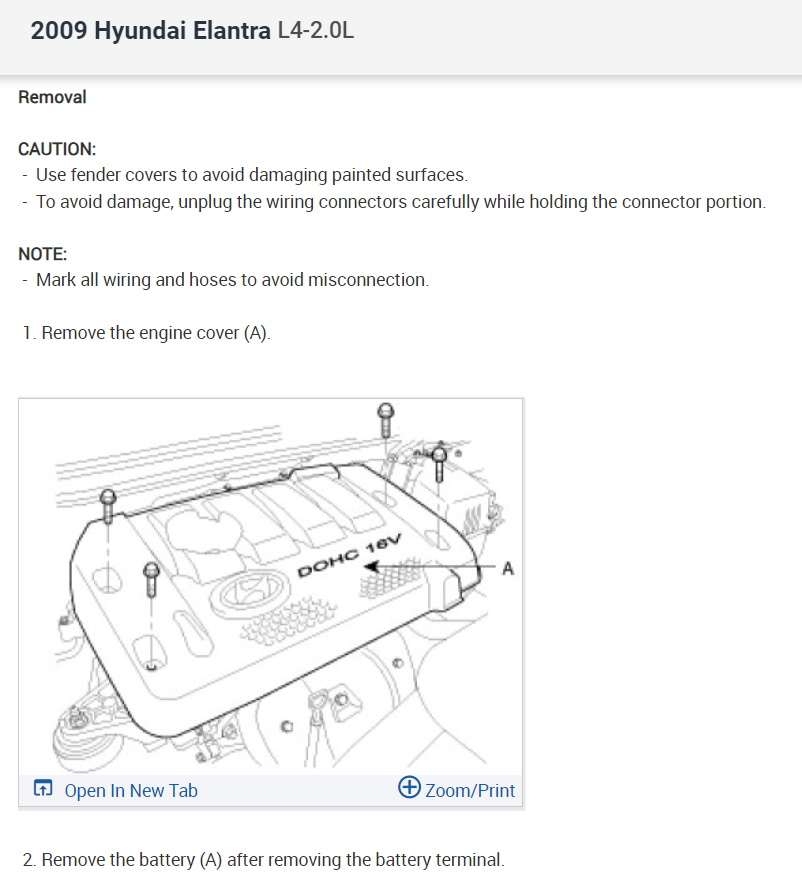 2009 Hyundai Elantra L4-2.0L

Removal

CAUTION:
- Use fender covers to avoid damaging painted surfaces.
- To avoid damage, unplug the wiring connectors carefully while holding the connector portion.

NOTE:
- Mark all wiring and hoses to avoid misconnection.

1. Remove the engine cover (A).

DOHC 16V
A

Open In New Tab
Zoom/Print

2. Remove the battery (A) after removing the battery terminal.