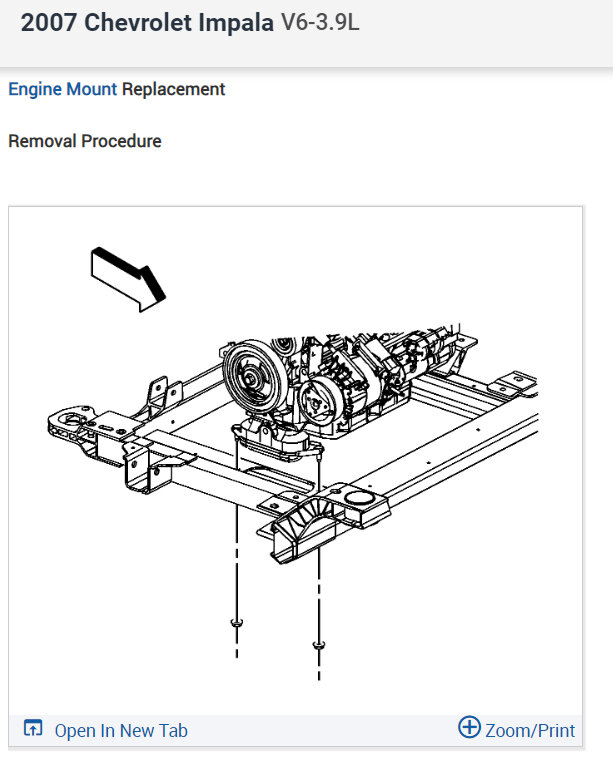 2007 Chevrolet Impala V6-3.9L

Engine Mount Replacement

Removal Procedure

Open In New Tab

Zoom/Print