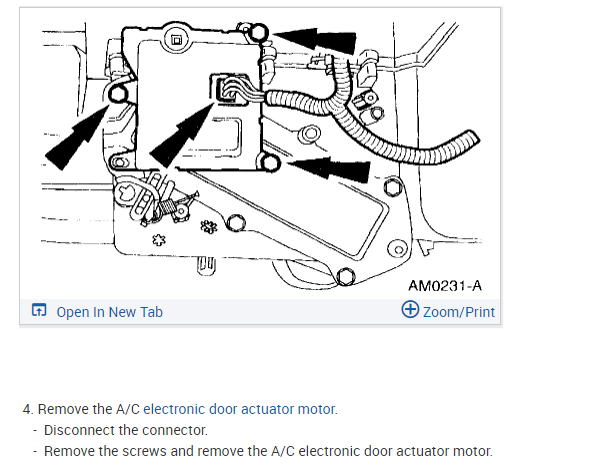 AM0231-A

Open In New Tab

Zoom/Print

4. Remove the A/C electronic door actuator motor.

- Disconnect the connector.

- Remove the screws and remove the A/C electronic door actuator motor.