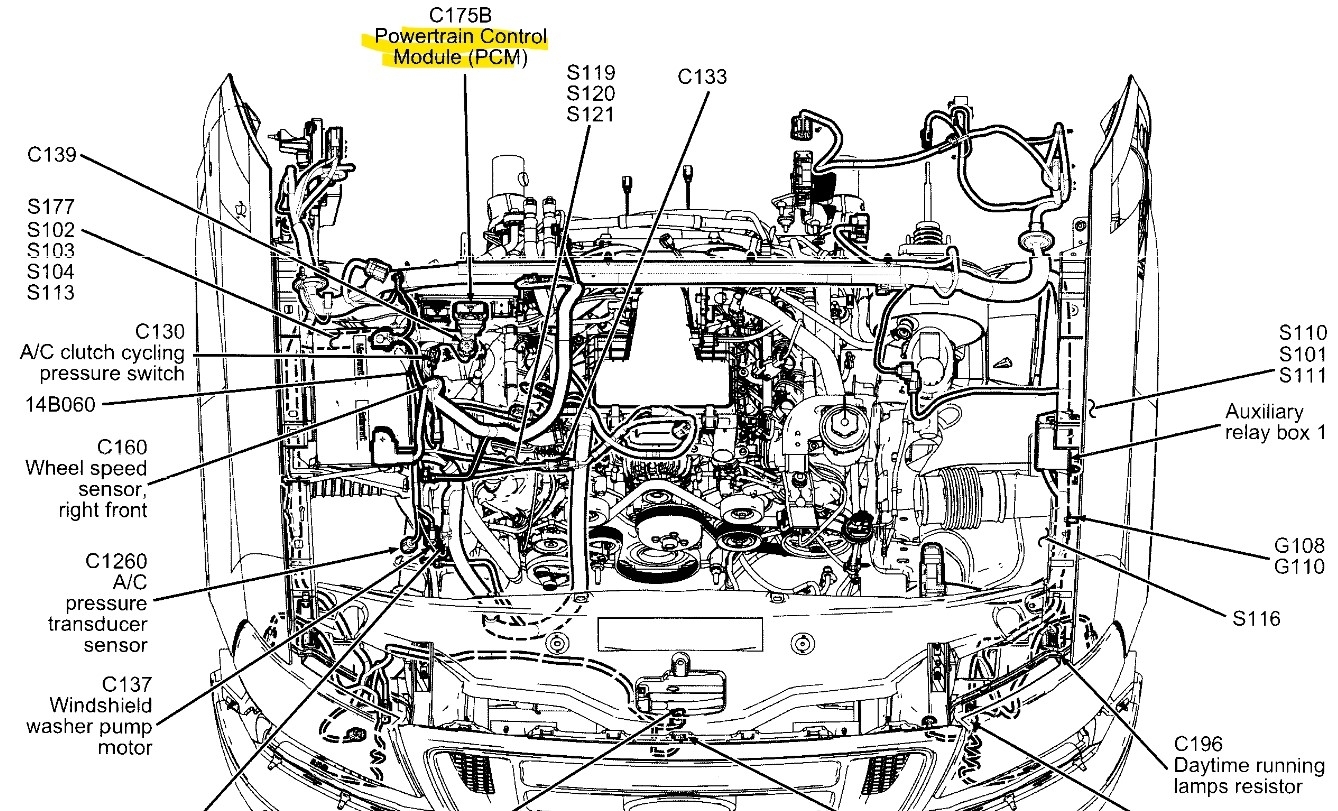 C175B
Powertrain Control Module (PCM)

S119
S120
S121

C133

C139

S177
S102
S103
S104
S113

C130
A/C clutch cycling pressure switch

14B060

C160
Wheel speed sensor, right front

C1260
A/C pressure transducer sensor

C137
Windshield washer pump motor

S110
S101
S111

Auxiliary relay box 1

G108
G110

S116

C196
Daytime running lamps resistor