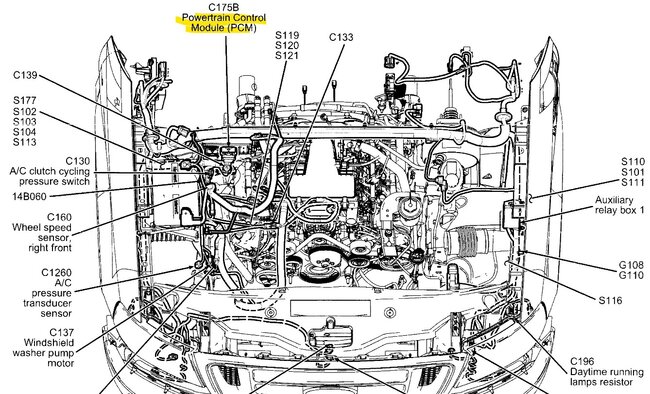 C175B
Powertrain Control Module (PCM)

S119
S120
S121

C133

C139

S177
S102
S103
S104
S113

C130
A/C clutch cycling pressure switch

14B060

C160
Wheel speed sensor, right front

C1260
A/C pressure transducer sensor

C137
Windshield washer pump motor

S110
S101
S111

Auxiliary relay box 1

G108
G110

S116

C196
Daytime running lamps resistor