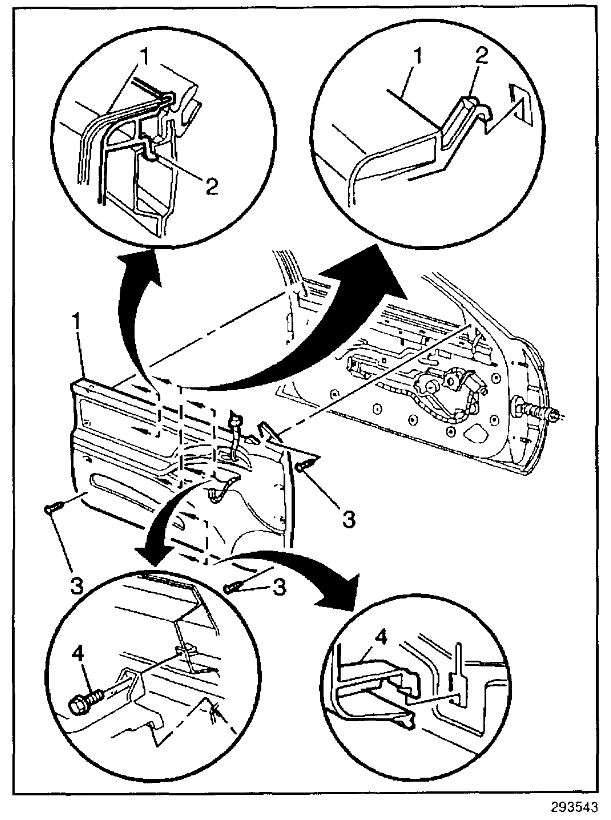 1
2
1
2
1
3
3
3
4
4
293543