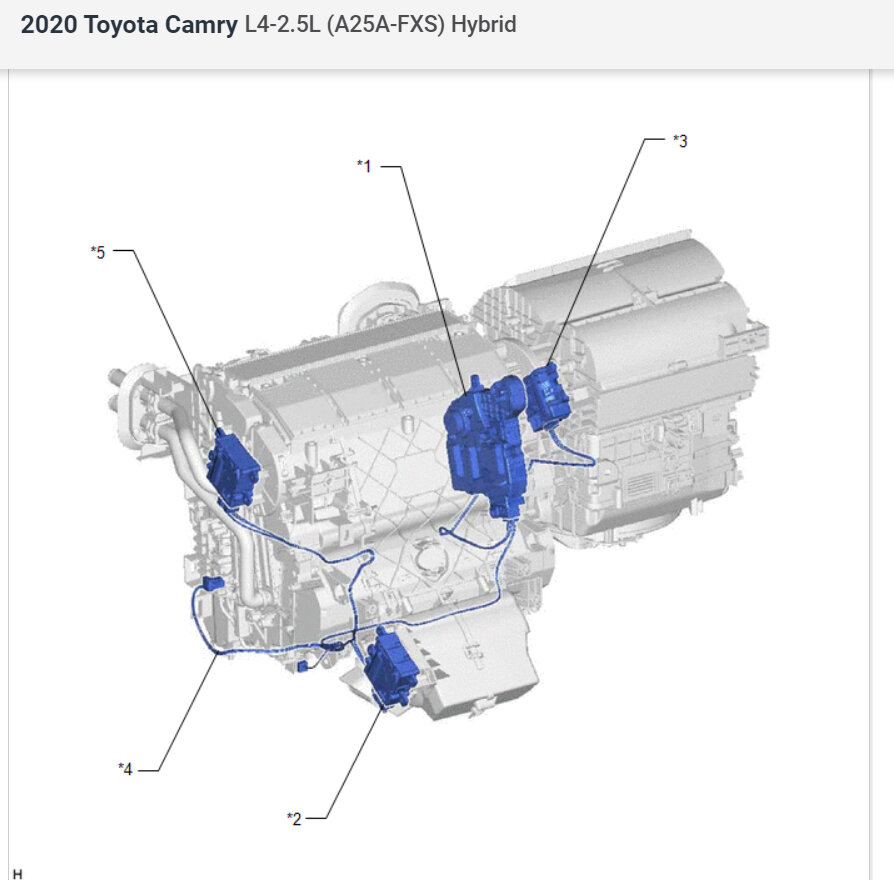 2020 Toyota Camry L4-2.5L (A25A-FXS) Hybrid

*1

*3

*5

*4

*2

H