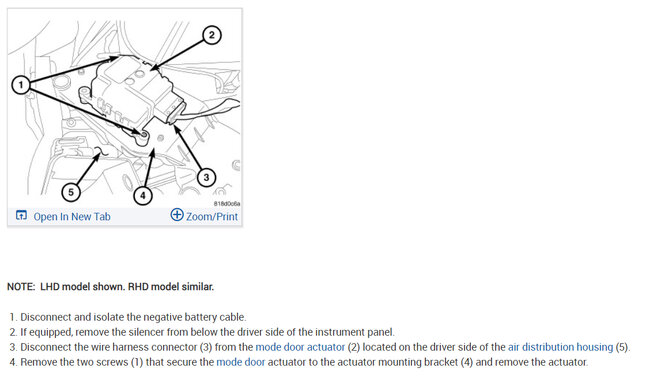 2

1

3

5

4

818d0c6a

Open In New Tab

Zoom/Print

NOTE: LHD model shown. RHD model similar.

1. Disconnect and isolate the negative battery cable.
2. If equipped, remove the silencer from below the driver side of the instrument panel.
3. Disconnect the wire harness connector (3) from the mode door actuator (2) located on the driver side of the air distribution housing (5).
4. Remove the two screws (1) that secure the mode door actuator to the actuator mounting bracket (4) and remove the actuator.