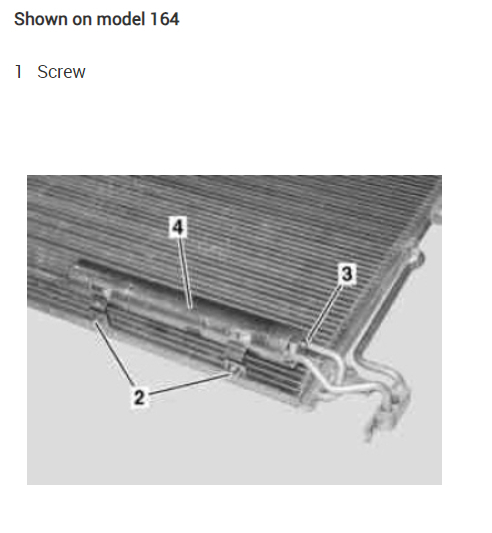 Shown on model 164

1 Screw

4

3

2