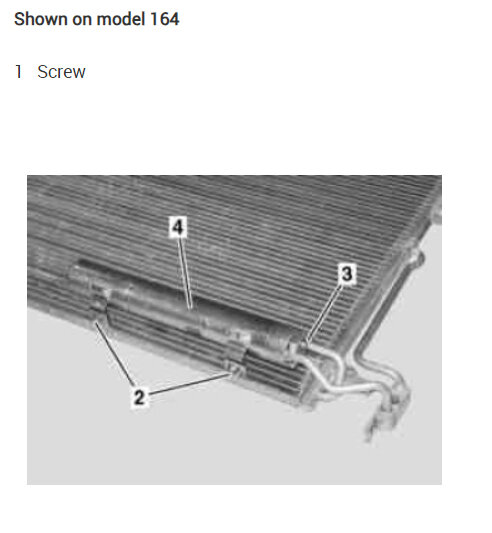 Shown on model 164

1 Screw

4

3

2