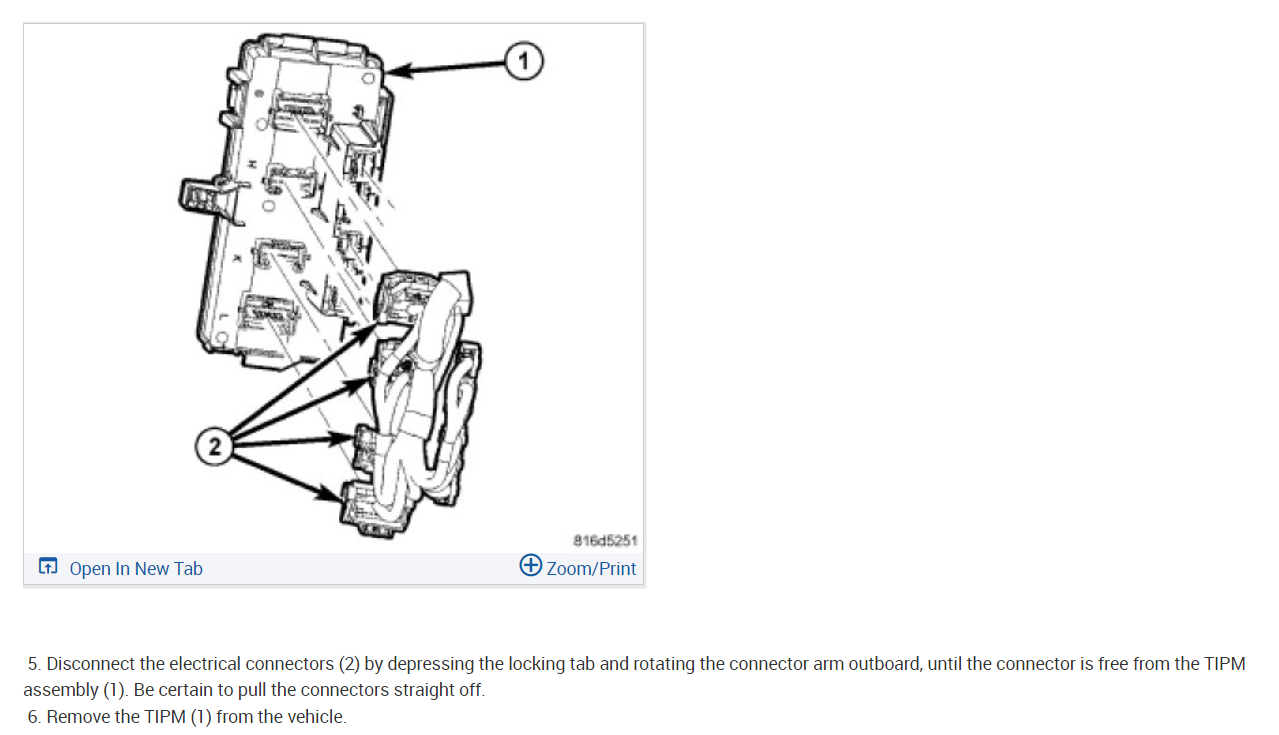 1

2

816d5251

Open In New Tab

Zoom/Print

5. Disconnect the electrical connectors (2) by depressing the locking tab and rotating the connector arm outboard, until the connector is free from the TIPM assembly (1). Be certain to pull the connectors straight off.

6. Remove the TIPM (1) from the vehicle.