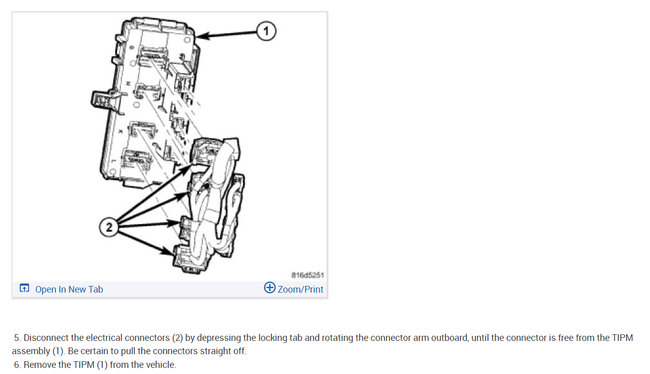 1

2

816d5251

Open In New Tab

Zoom/Print

5. Disconnect the electrical connectors (2) by depressing the locking tab and rotating the connector arm outboard, until the connector is free from the TIPM assembly (1). Be certain to pull the connectors straight off.

6. Remove the TIPM (1) from the vehicle.