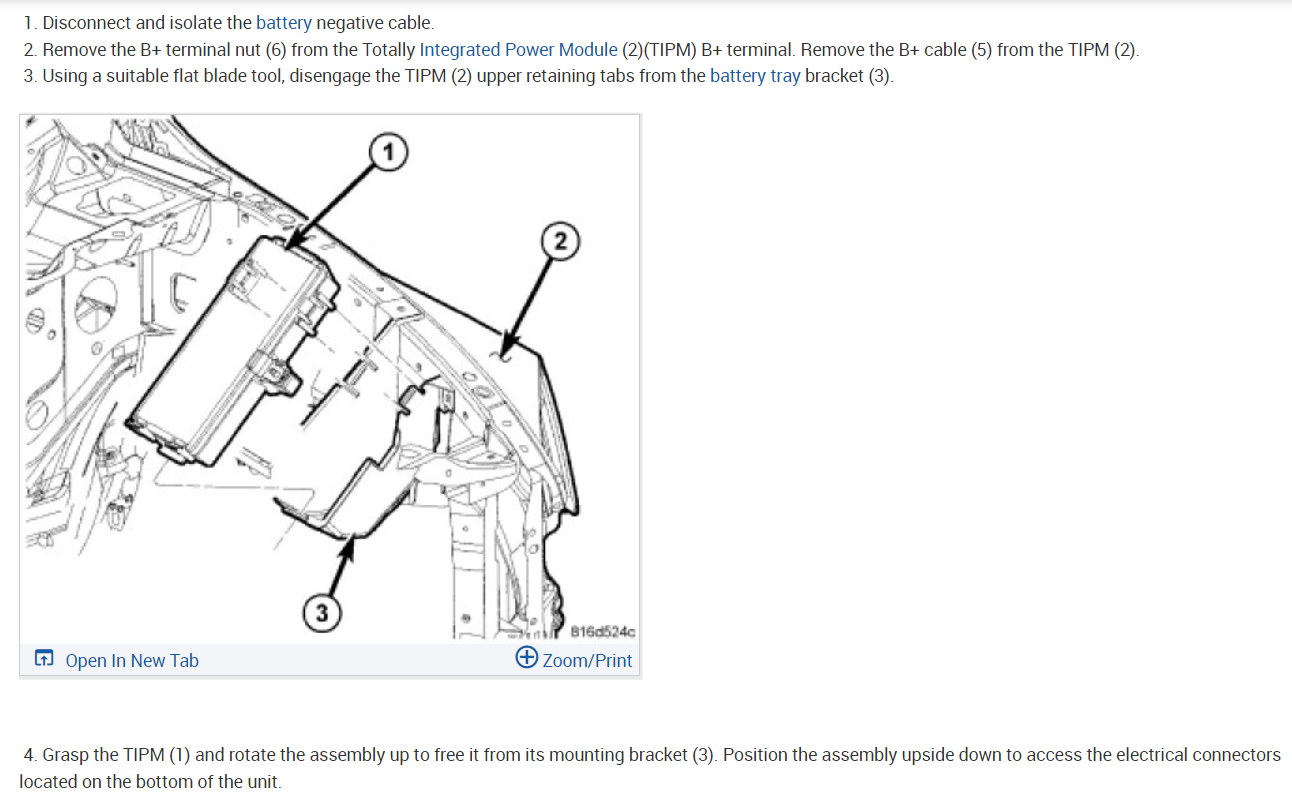 1. Disconnect and isolate the battery negative cable.
2. Remove the B+ terminal nut (6) from the Totally Integrated Power Module (2)(TIPM) B+ terminal. Remove the B+ cable (5) from the TIPM (2).
3. Using a suitable flat blade tool, disengage the TIPM (2) upper retaining tabs from the battery tray bracket (3).

1
2
3
816d524c

Open In New Tab
Zoom/Print

4. Grasp the TIPM (1) and rotate the assembly up to free it from its mounting bracket (3). Position the assembly upside down to access the electrical connectors located on the bottom of the unit.