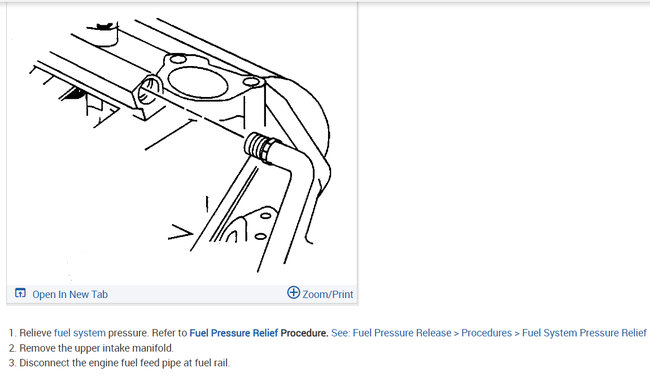 Open In New Tab

Zoom/Print

1. Relieve fuel system pressure. Refer to Fuel Pressure Relief Procedure. See: Fuel Pressure Release > Procedures > Fuel System Pressure Relief
2. Remove the upper intake manifold.
3. Disconnect the engine fuel feed pipe at fuel rail.