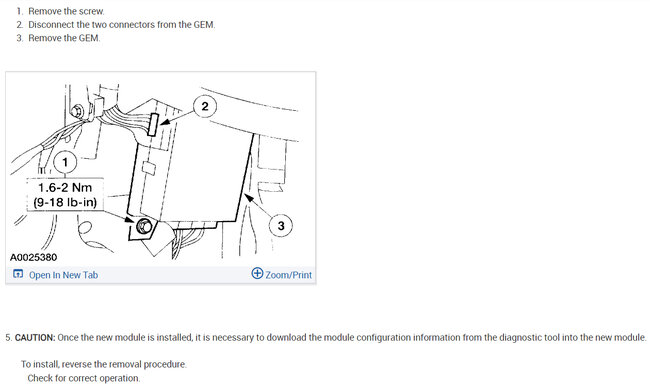 1. Remove the screw.
2. Disconnect the two connectors from the GEM.
3. Remove the GEM.

2

1

1.6-2 Nm
(9-18 lb-in)

3

A0025380

Open In New Tab

Zoom/Print

5. CAUTION: Once the new module is installed, it is necessary to download the module configuration information from the diagnostic tool into the new module.

To install, reverse the removal procedure.
Check for correct operation.