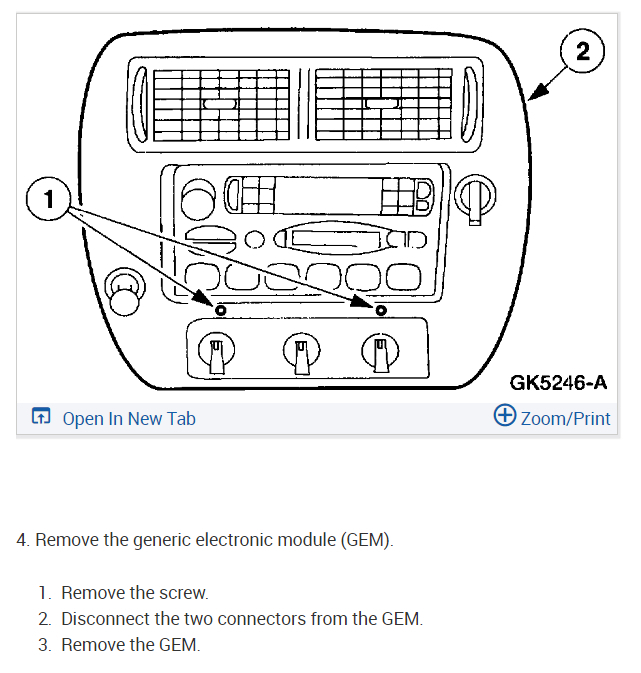 2

1

GK5246-A

Open In New Tab

Zoom/Print

4. Remove the generic electronic module (GEM).

1. Remove the screw.
2. Disconnect the two connectors from the GEM.
3. Remove the GEM.