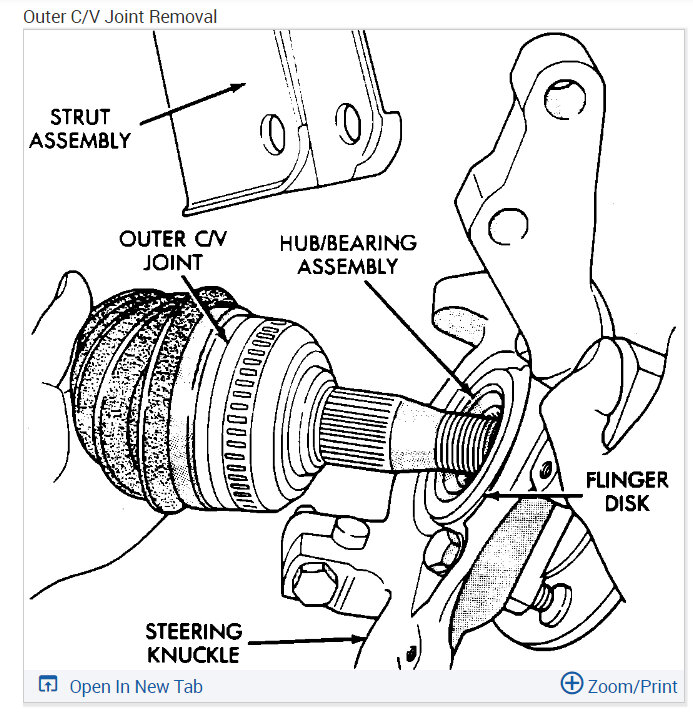 Outer C/V Joint Removal

STRUT ASSEMBLY

OUTER C/V JOINT

HUB/BEARING ASSEMBLY

FLINGER DISK

STEERING KNUCKLE

Open In New Tab

Zoom/Print