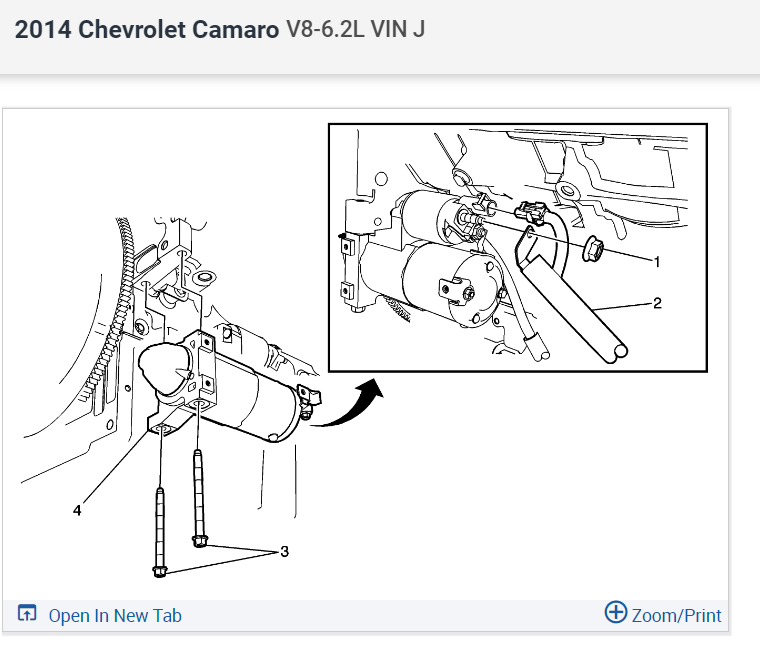 2014 Chevrolet Camaro V8-6.2L VIN J

1

2

4

3

Open In New Tab

Zoom/Print