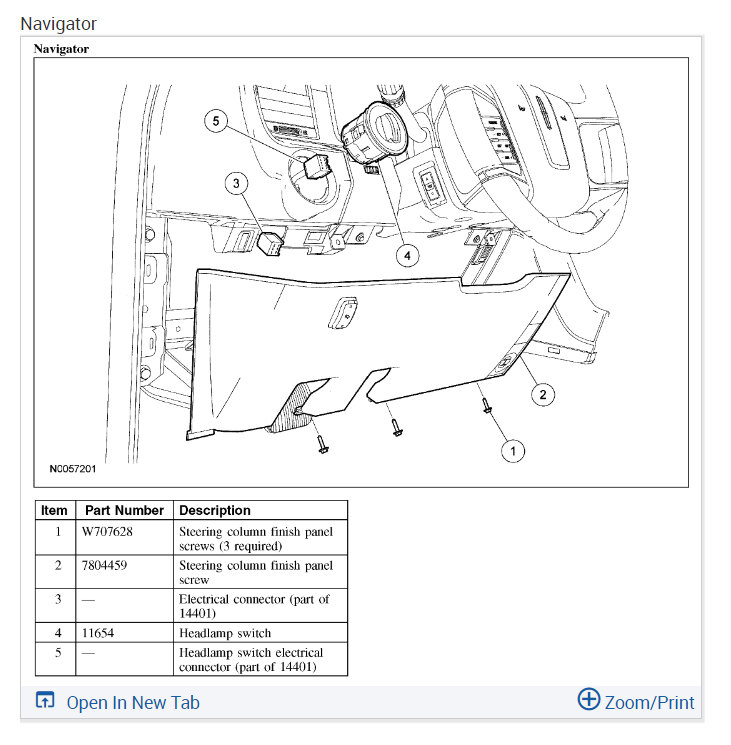 Navigator

Navigator

5

3

4

2

1

N0057201

| Item | Part Number | Description |
|---|---|---|
| 1 | W707628 | Steering column finish panel screws (3 required) |
| 2 | 7804459 | Steering column finish panel screw |
| 3 | — | Electrical connector (part of 14401) |
| 4 | 11654 | Headlamp switch |
| 5 | — | Headlamp switch electrical connector (part of 14401) |

Open In New Tab

Zoom/Print