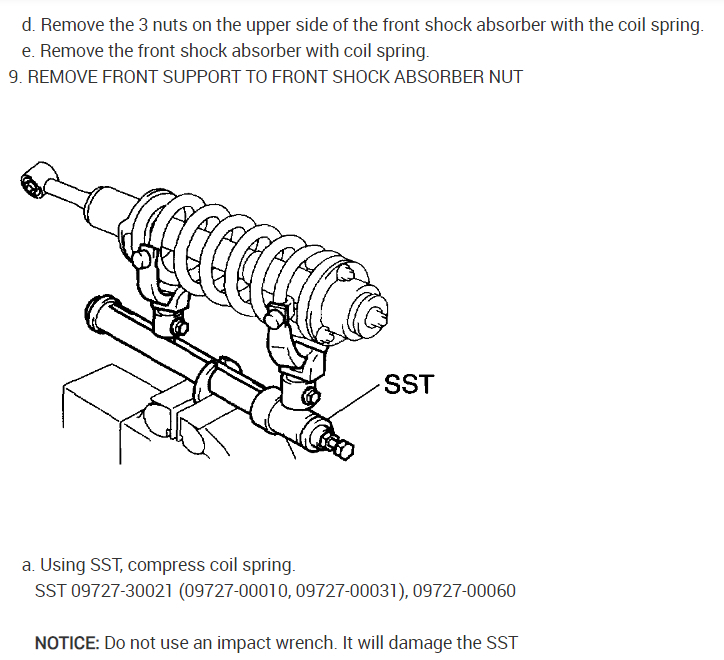 d. Remove the 3 nuts on the upper side of the front shock absorber with the coil spring.
e. Remove the front shock absorber with coil spring.
9. REMOVE FRONT SUPPORT TO FRONT SHOCK ABSORBER NUT

SST

a. Using SST, compress coil spring.
SST 09727-30021 (09727-00010, 09727-00031), 09727-00060

NOTICE: Do not use an impact wrench. It will damage the SST