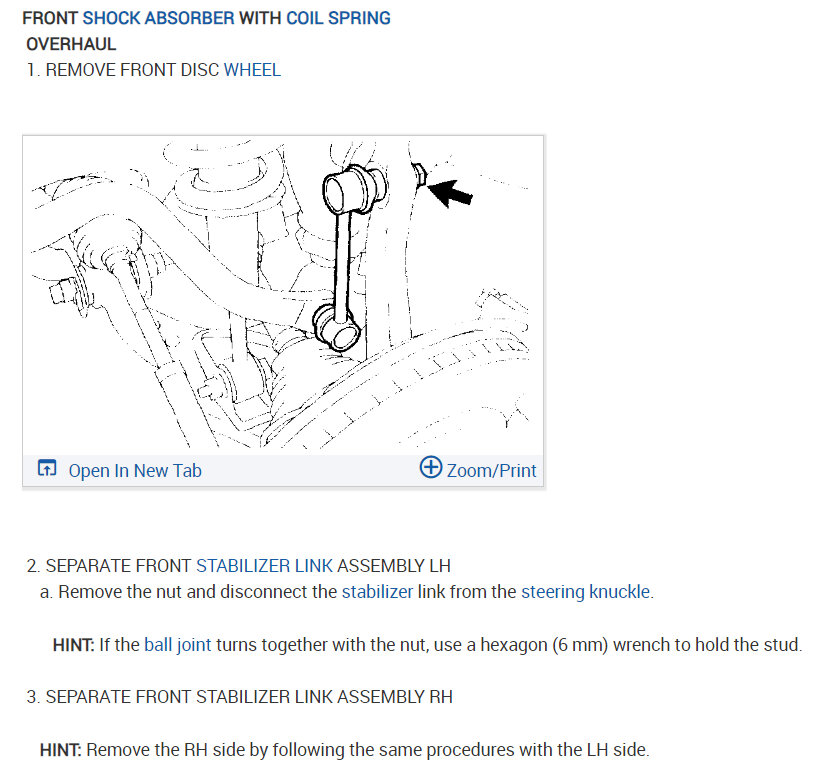 FRONT SHOCK ABSORBER WITH COIL SPRING
OVERHAUL
1. REMOVE FRONT DISC WHEEL

Open In New Tab
Zoom/Print

2. SEPARATE FRONT STABILIZER LINK ASSEMBLY LH
a. Remove the nut and disconnect the stabilizer link from the steering knuckle.

HINT: If the ball joint turns together with the nut, use a hexagon (6 mm) wrench to hold the stud.

3. SEPARATE FRONT STABILIZER LINK ASSEMBLY RH

HINT: Remove the RH side by following the same procedures with the LH side.