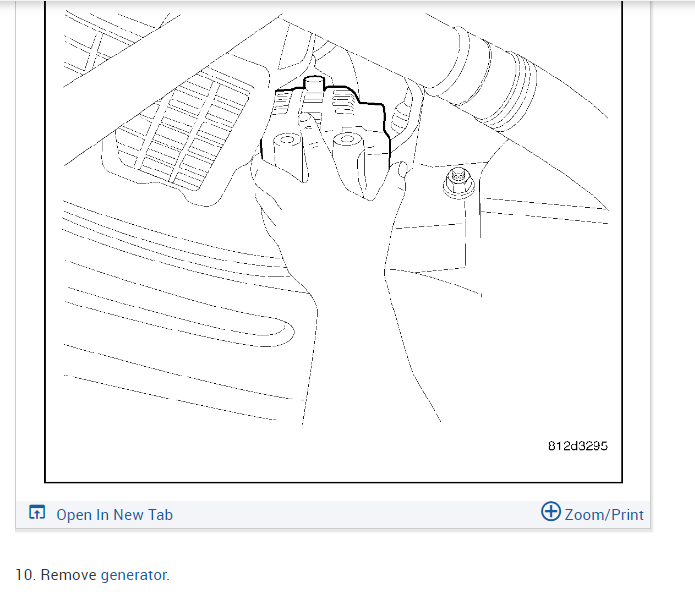 812d3295

Open In New Tab

Zoom/Print

10. Remove generator.