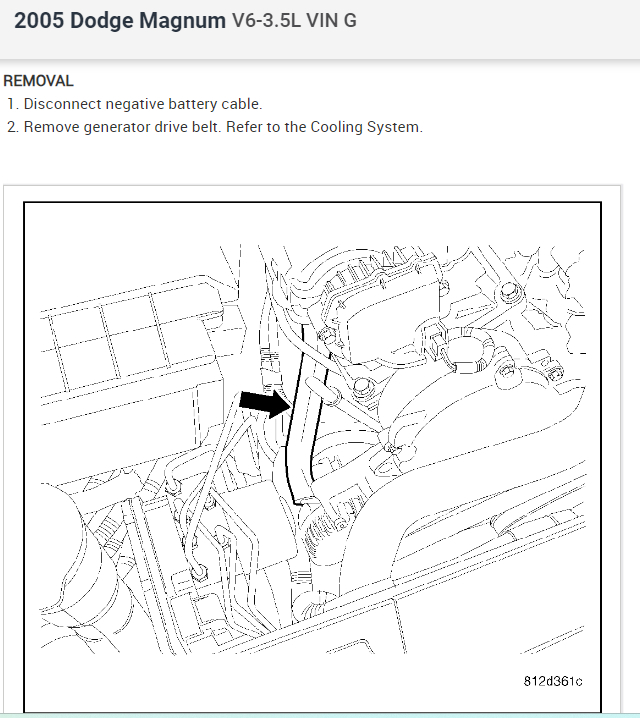 2005 Dodge Magnum V6-3.5L VIN G

REMOVAL

1. Disconnect negative battery cable.
2. Remove generator drive belt. Refer to the Cooling System.

812d361c