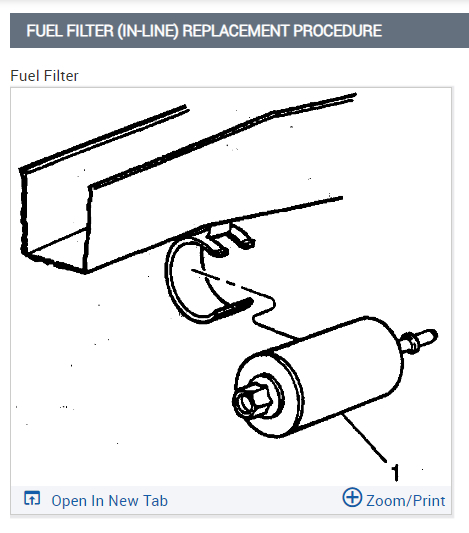 FUEL FILTER (IN-LINE) REPLACEMENT PROCEDURE

Fuel Filter

1

Open In New Tab

Zoom/Print