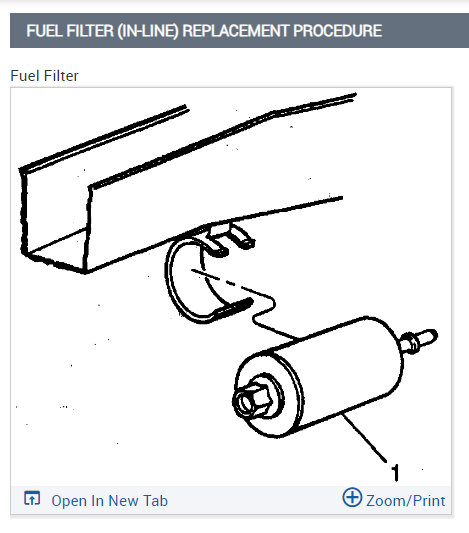 FUEL FILTER (IN-LINE) REPLACEMENT PROCEDURE

Fuel Filter

1

Open In New Tab

Zoom/Print