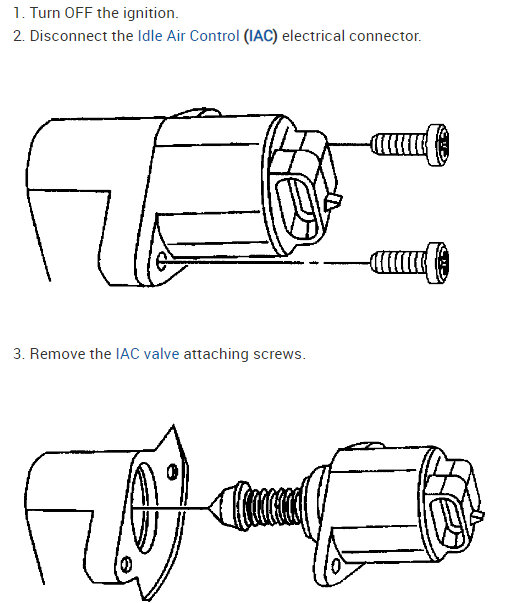 1. Turn OFF the ignition.
2. Disconnect the Idle Air Control (IAC) electrical connector.

3. Remove the IAC valve attaching screws.