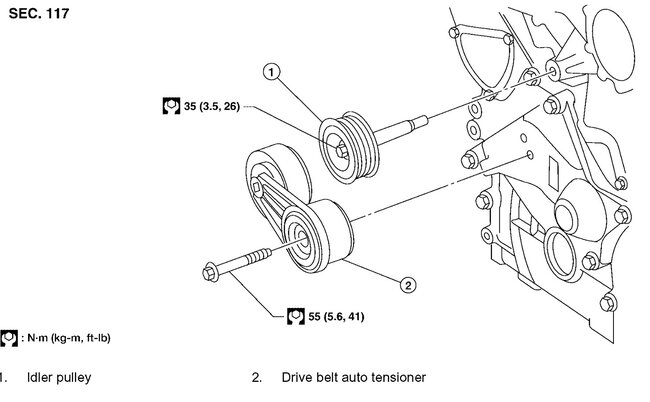 SEC. 117

1

35 (3.5, 26)

2

55 (5.6, 41)

: N·m (kg-m, ft-lb)

1. Idler pulley

2. Drive belt auto tensioner