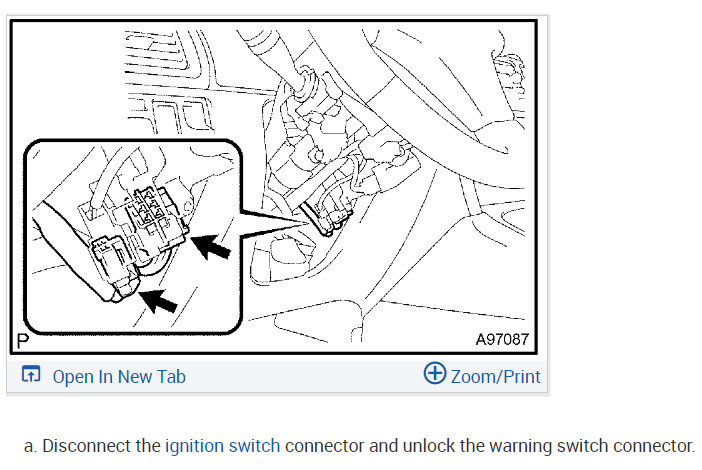 P

A97087

Open In New Tab

Zoom/Print

a. Disconnect the ignition switch connector and unlock the warning switch connector.