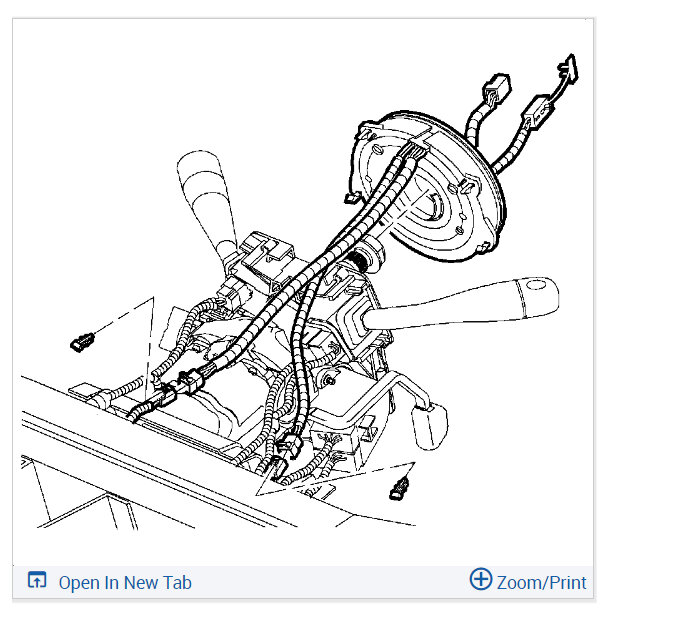 Open In New Tab

Zoom/Print