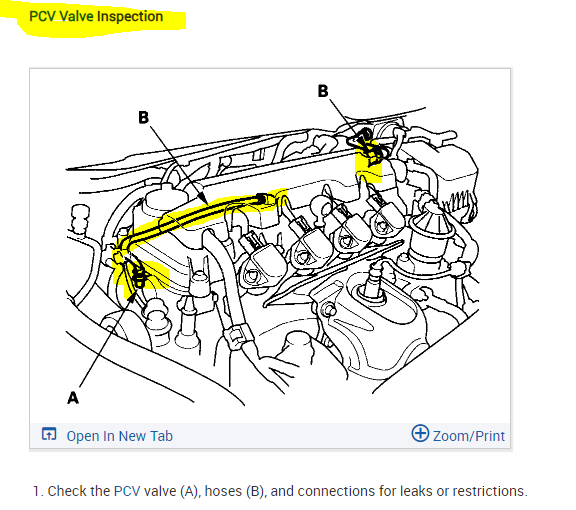 PCV Valve Inspection

B

B

A

Open In New Tab

Zoom/Print

1. Check the PCV valve (A), hoses (B), and connections for leaks or restrictions.