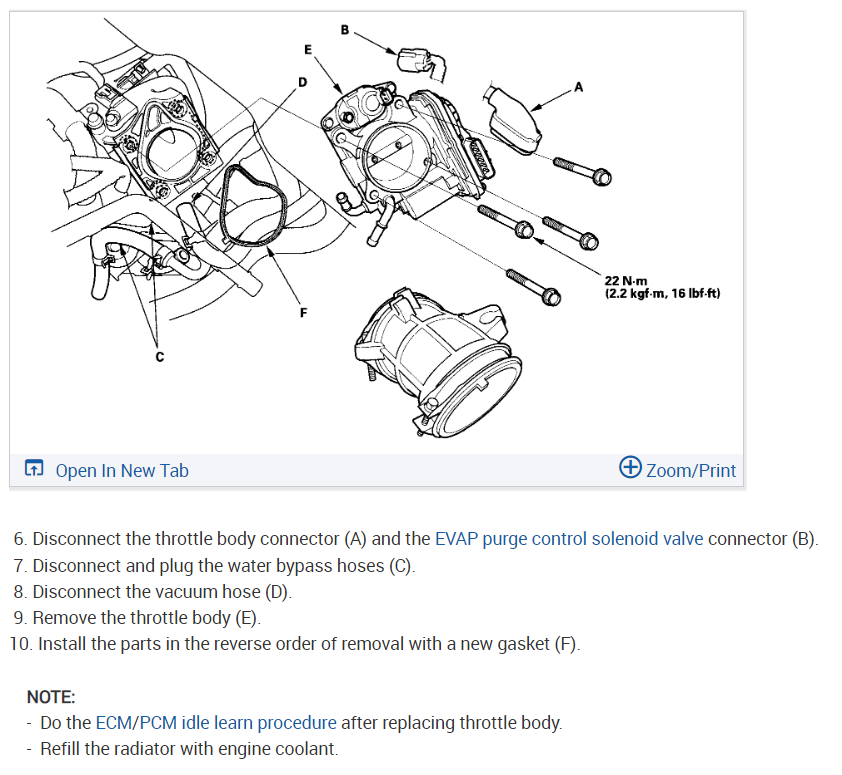 B
E
D
A
22 N·m
(2.2 kgf·m, 16 lbf·ft)
F
C

Open In New Tab
Zoom/Print

6. Disconnect the throttle body connector (A) and the EVAP purge control solenoid valve connector (B).
7. Disconnect and plug the water bypass hoses (C).
8. Disconnect the vacuum hose (D).
9. Remove the throttle body (E).
10. Install the parts in the reverse order of removal with a new gasket (F).

NOTE:
- Do the ECM/PCM idle learn procedure after replacing throttle body.
- Refill the radiator with engine coolant.