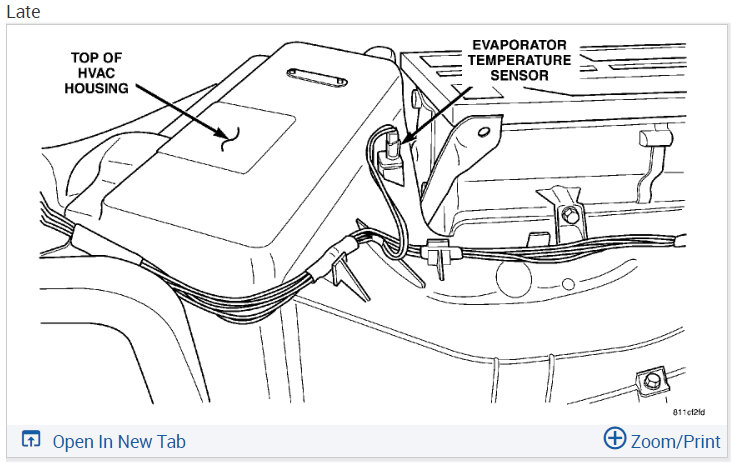 Late

TOP OF HVAC HOUSING

EVAPORATOR TEMPERATURE SENSOR

811cf2fd

Open In New Tab

Zoom/Print