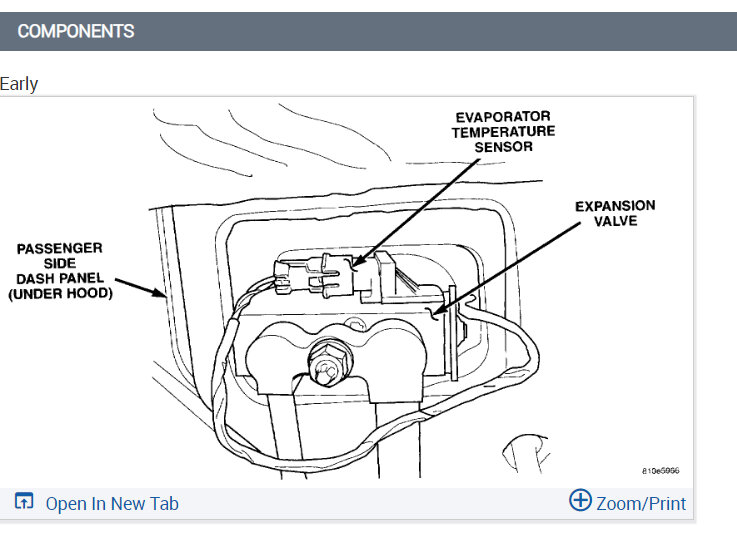 COMPONENTS

Early

EVAPORATOR TEMPERATURE SENSOR

EXPANSION VALVE

PASSENGER SIDE DASH PANEL (UNDER HOOD)

810e5966

Open In New Tab

Zoom/Print