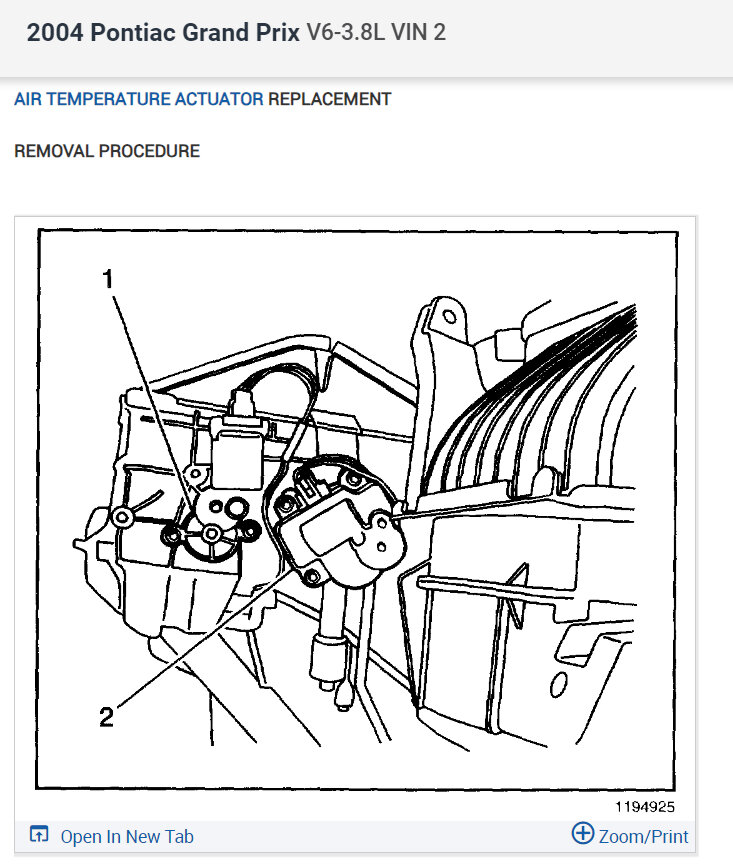 2004 Pontiac Grand Prix V6-3.8L VIN 2

AIR TEMPERATURE ACTUATOR REPLACEMENT

REMOVAL PROCEDURE

1

2

1194925

Open In New Tab

Zoom/Print