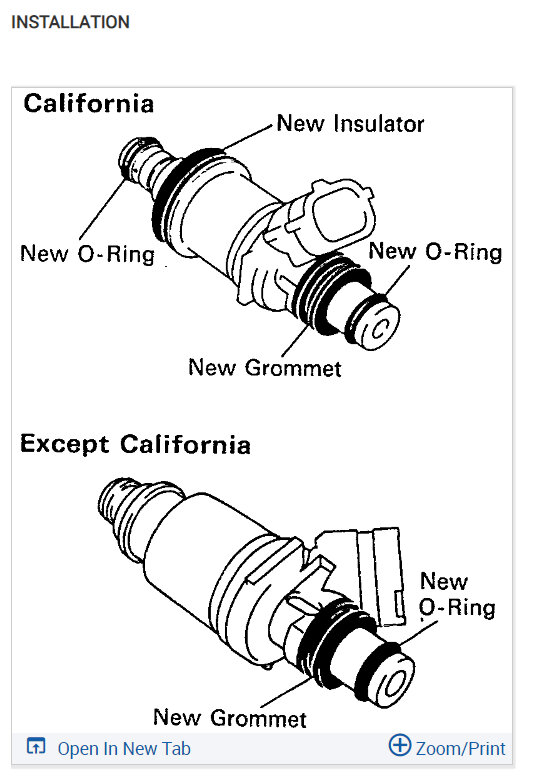 INSTALLATION

California

New Insulator

New O-Ring

New O-Ring

New Grommet

Except California

New O-Ring

New Grommet

Open In New Tab

Zoom/Print